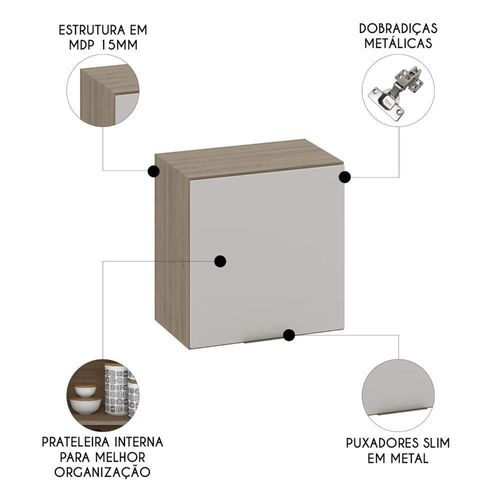 ESTRUTURA EM MDP 15MM

DOBRADIÇAS METÁLICAS

PRATELEIRA INTERNA PARA MELHOR ORGANIZAÇÃO

PUXADORES SLIM EM METAL