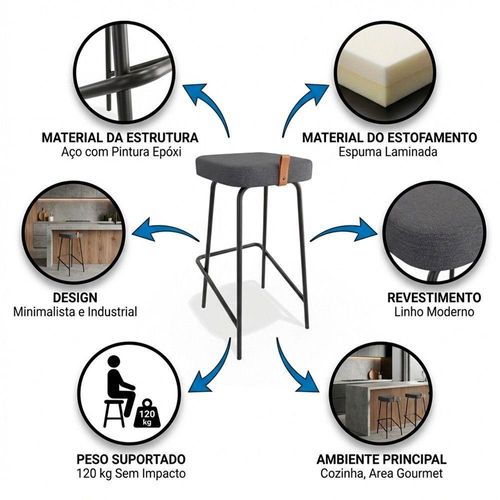 MATERIAL DA ESTRUTURA
Aço com Pintura Epóxi

MATERIAL DO ESTOFAMENTO
Espuma Laminada

DESIGN
Minimalista e Industrial

REVESTIMENTO
Linho Moderno

120 kg

PESO SUPORTADO
120 kg Sem Impacto

AMBIENTE PRINCIPAL
Cozinha, Area Gourmet