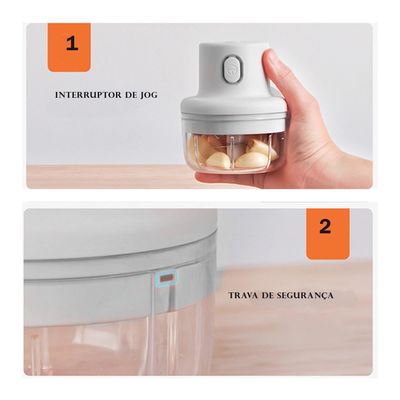 1

INTERRUPTOR DE JOG

2

TRAVA DE SEGURANÇA