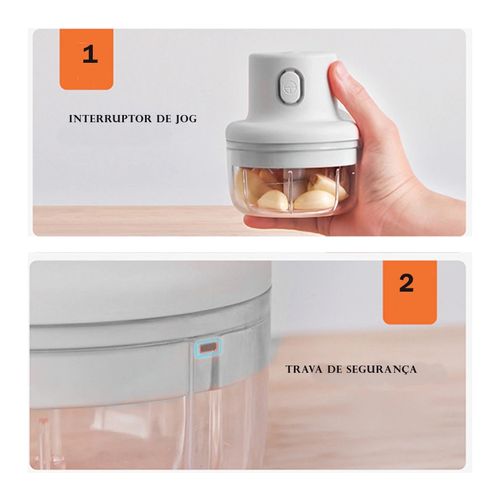 1

INTERRUPTOR DE JOG

2

TRAVA DE SEGURANÇA