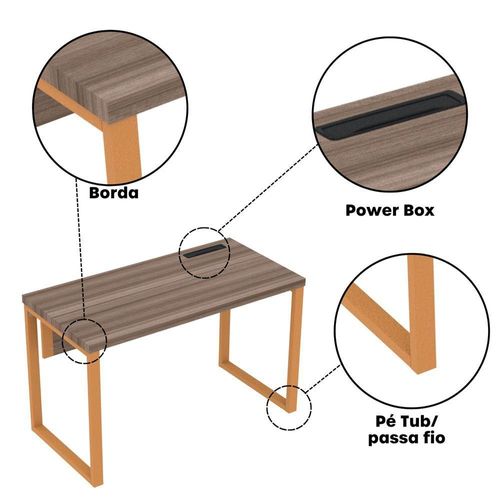 Borda

Power Box

Pé Tub/
passa fio