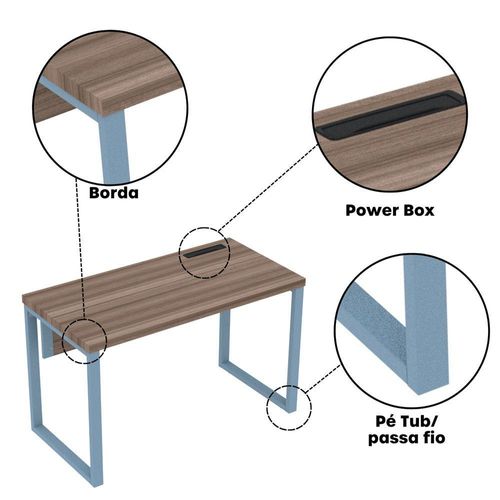 Borda

Power Box

Pé Tub/
passa fio