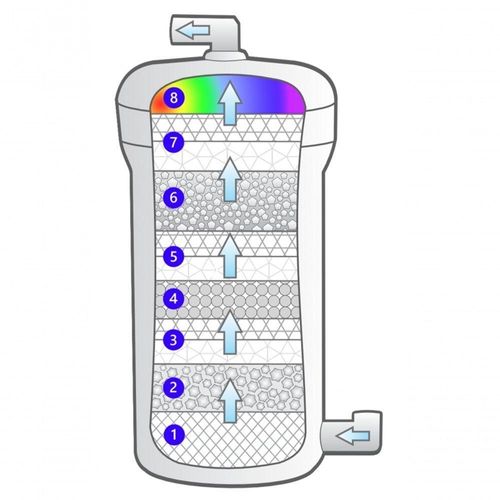 8
7
6
5
4
3
2
1