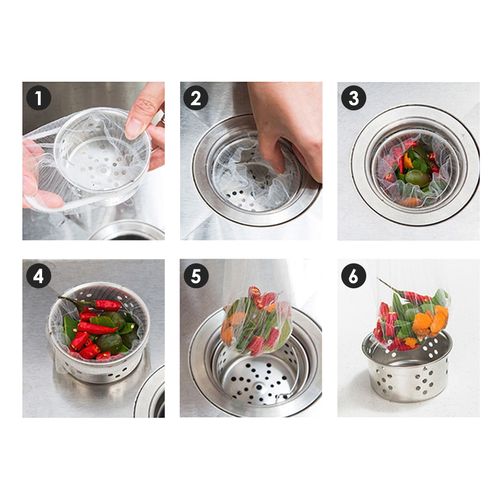 1
2
3
4
5
6