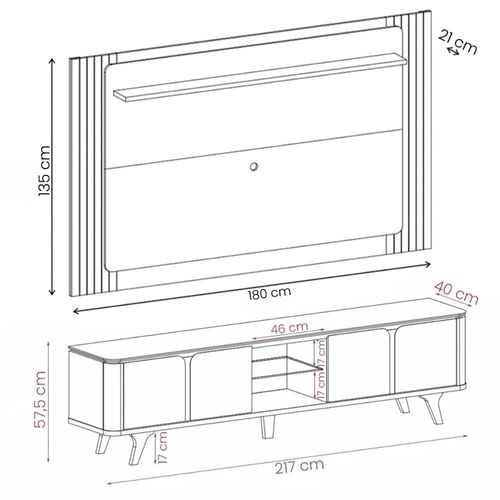 21 cm
135 cm
180 cm
40 cm
46 cm
17 cm
17 cm
57,5 cm
17 cm
217 cm