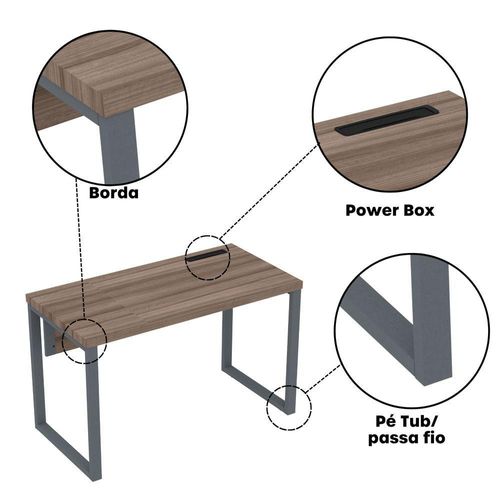 Borda

Power Box

Pé Tub/
passa fio