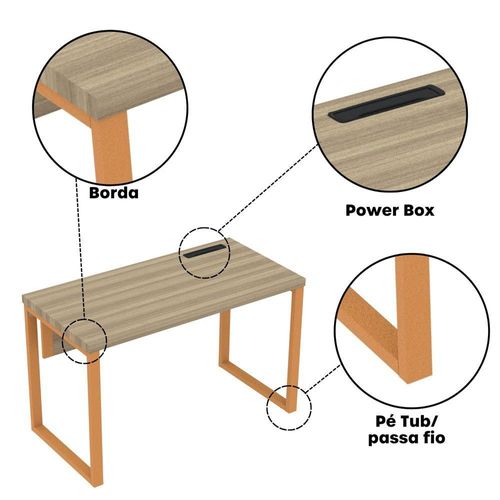 Borda

Power Box

Pé Tub/
passa fio