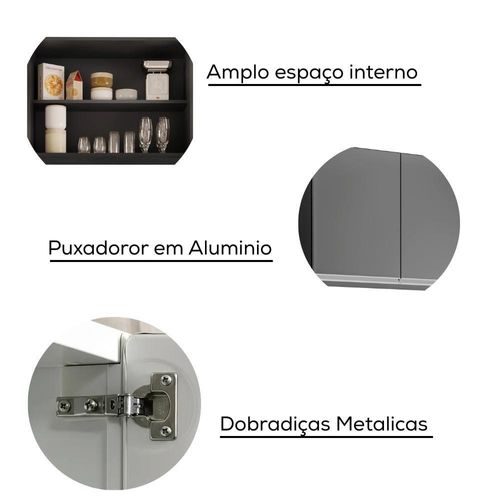 Amplo espaço interno

Puxadoror em Aluminio

Dobradiças Metalicas