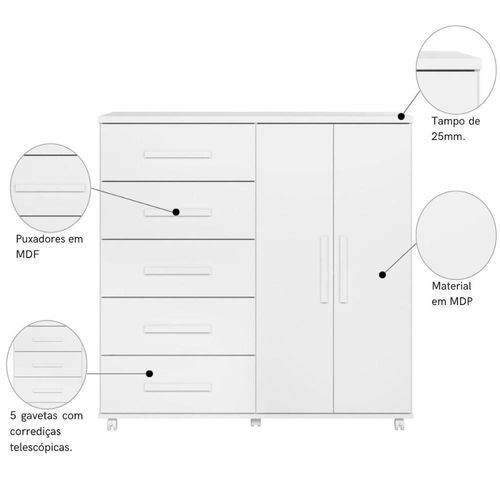 Tampo de 25mm.

Puxadores em MDF

Material em MDP

5 gavetas com corrediças telescópicas.