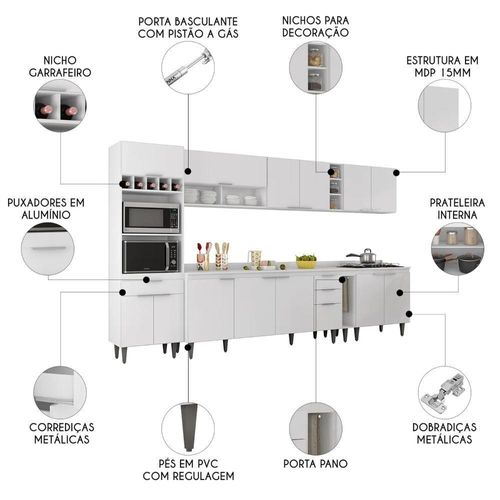 PORTA BASCULANTE COM PISTÃO A GÁS

NICHOS PARA DECORAÇÃO

NICHO GARRAFEIRO

ESTRUTURA EM MDP 15MM

PUXADORES EM ALUMÍNIO

PRATELEIRA INTERNA

CORREDIÇAS METÁLICAS

PÉS EM PVC COM REGULAGEM

PORTA PANO

DOBRADIÇAS METÁLICAS