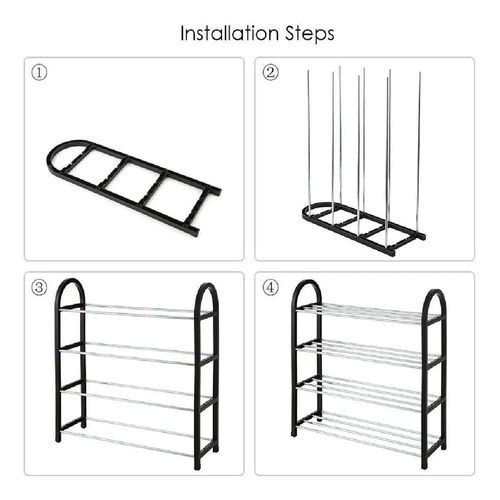 Installation Steps

①

②

③

④