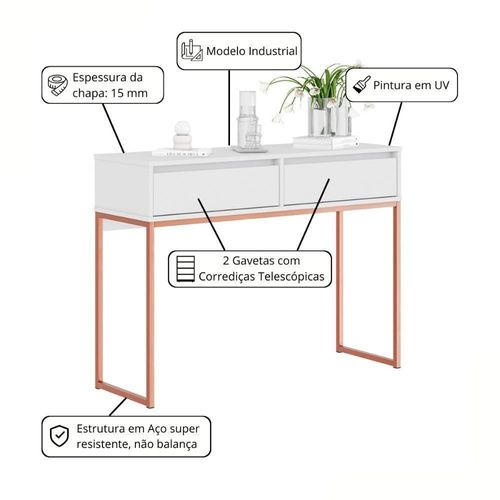 Modelo Industrial

Espessura da chapa: 15 mm

Pintura em UV

2 Gavetas com Corrediças Telescópicas

Estrutura em Aço super resistente, não balança