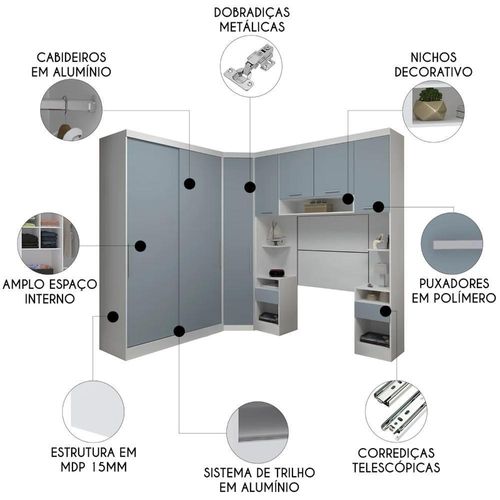 DOBRADIÇAS METÁLICAS

CABIDEIROS EM ALUMÍNIO

NICHOS DECORATIVO

AMPLO ESPAÇO INTERNO

PUXADORES EM POLÍMERO

ESTRUTURA EM MDP 15MM

SISTEMA DE TRILHO EM ALUMÍNIO

CORREDIÇAS TELESCÓPICAS