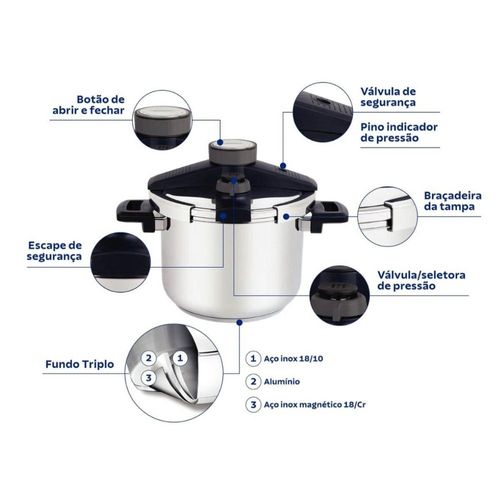 Botão de abrir e fechar

Válvula de segurança

Pino indicador de pressão

Braçadeira da tampa

Escape de segurança

Válvula/seletora de pressão

Fundo Triplo

2 1 3

1 Aço inox 18/10

2 Alumínio

3 Aço inox magnético 18/Cr