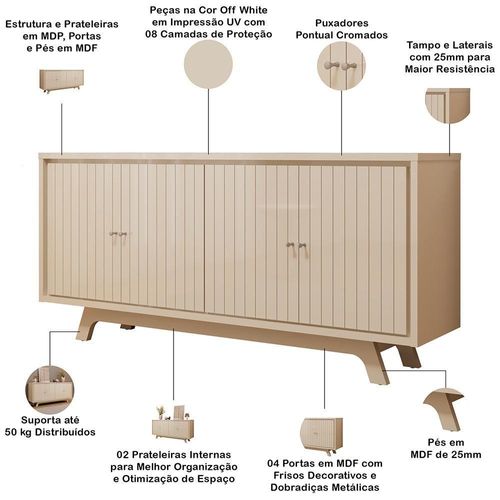 Estrutura e Prateleiras em MDP, Portas e Pés em MDF

Peças na Cor Off White em Impressão UV com 08 Camadas de Proteção

Puxadores Pontual Cromados

Tampo e Laterais com 25mm para Maior Resistência

Suporta até 50 kg Distribuídos

02 Prateleiras Internas para Melhor Organização e Otimização de Espaço

04 Portas em MDF com Frisos Decorativos e Dobradiças Metálicas

Pés em MDF de 25mm