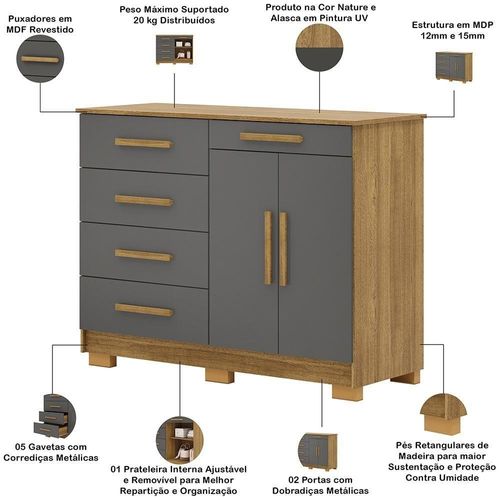 Puxadores em MDF Revestido

Peso Máximo Suportado 20 kg Distribuídos

Produto na Cor Nature e Alasca em Pintura UV

Estrutura em MDP 12mm e 15mm

05 Gavetas com Corrediças Metálicas

01 Prateleira Interna Ajustável e Removível para Melhor Repartição e Organização

02 Portas com Dobradiças Metálicas

Pés Retangulares de Madeira para maior Sustentação e Proteção Contra Umidade