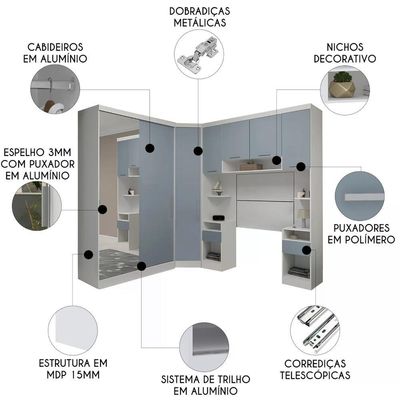 DOBRADIÇAS METÁLICAS

CABIDEIROS EM ALUMÍNIO

NICHOS DECORATIVO

ESPELHO 3MM COM PUXADOR EM ALUMÍNIO

PUXADORES EM POLÍMERO

ESTRUTURA EM MDP 15MM

SISTEMA DE TRILHO EM ALUMÍNIO

CORREDIÇAS TELESCÓPICAS