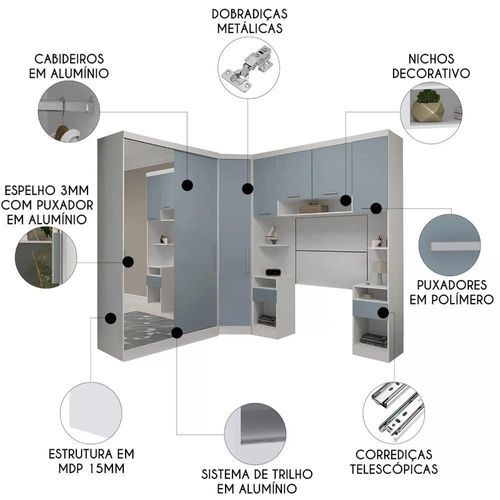 DOBRADIÇAS METÁLICAS

CABIDEIROS EM ALUMÍNIO

NICHOS DECORATIVO

ESPELHO 3MM COM PUXADOR EM ALUMÍNIO

PUXADORES EM POLÍMERO

ESTRUTURA EM MDP 15MM

SISTEMA DE TRILHO EM ALUMÍNIO

CORREDIÇAS TELESCÓPICAS