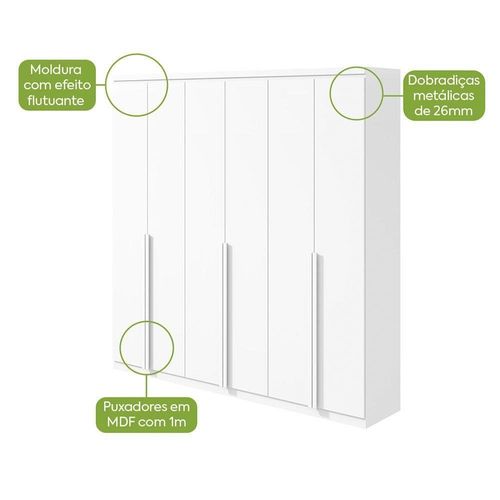 Moldura com efeito flutuante

Dobradiças metálicas de 26mm

Puxadores em MDF com 1m