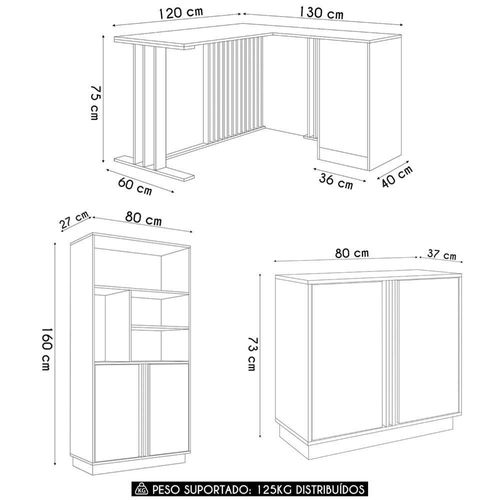 120 cm
130 cm
75 cm
60 cm
36 cm
40 cm
27 cm
80 cm
160 cm
80 cm
37 cm
73 cm
KG PESO SUPORTADO: 125KG DISTRIBUÍDOS