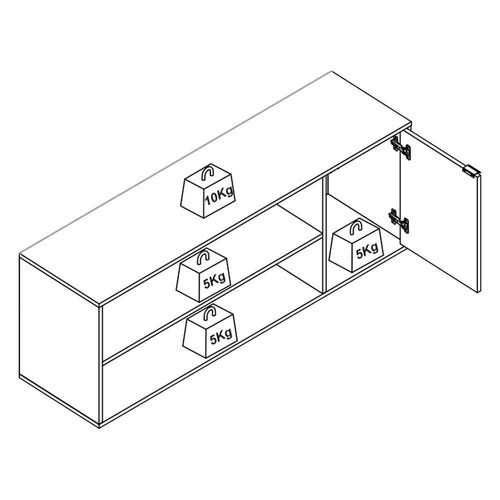 10Kg

5Kg

5Kg

5Kg