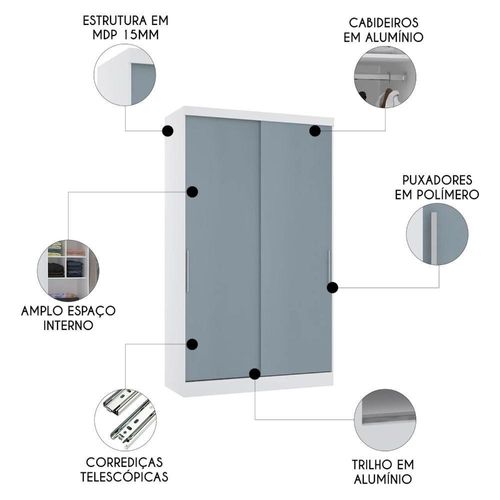 ESTRUTURA EM MDP 15MM

CABIDEIROS EM ALUMÍNIO

PUXADORES EM POLÍMERO

AMPLO ESPAÇO INTERNO

CORREDIÇAS TELESCÓPICAS

TRILHO EM ALUMÍNIO