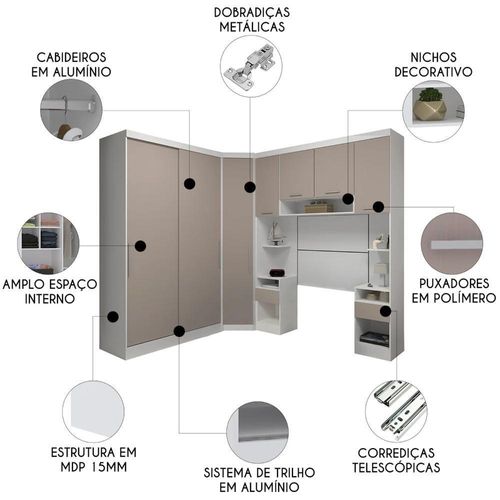 DOBRADIÇAS METÁLICAS

CABIDEIROS EM ALUMÍNIO

NICHOS DECORATIVO

AMPLO ESPAÇO INTERNO

PUXADORES EM POLÍMERO

ESTRUTURA EM MDP 15MM

SISTEMA DE TRILHO EM ALUMÍNIO

CORREDIÇAS TELESCÓPICAS