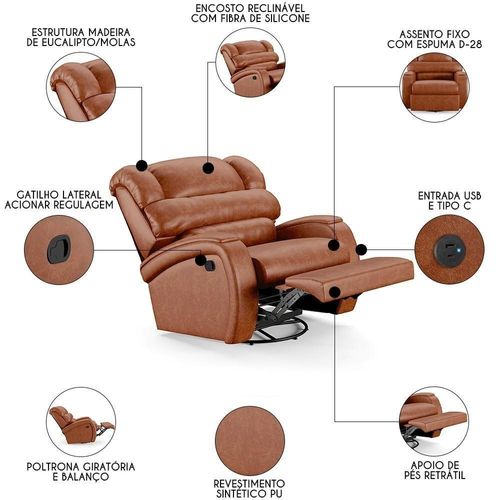 ESTRUTURA MADEIRA DE EUCALIPTO/MOLAS

ENCOSTO RECLINÁVEL COM FIBRA DE SILICONE

ASSENTO FIXO COM ESPUMA D-28

GATILHO LATERAL ACIONAR REGULAGEM

ENTRADA USB E TIPO C

POLTRONA GIRATÓRIA E BALANÇO

REVESTIMENTO SINTÉTICO PU

APOIO DE PÉS RETRÁTIL