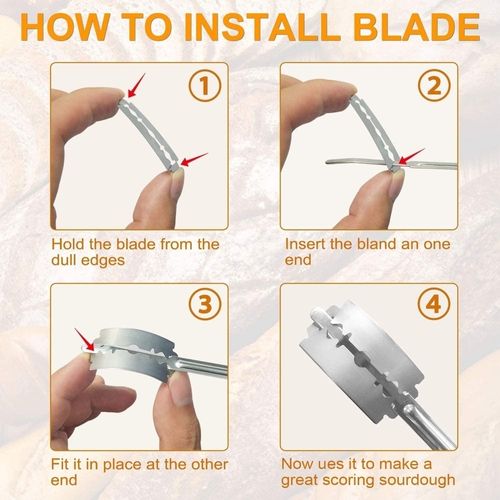 HOW TO INSTALL BLADE

①

Hold the blade from the dull edges

②

Insert the bland an one end

③

Fit it in place at the other end

④

Now ues it to make a great scoring sourdough