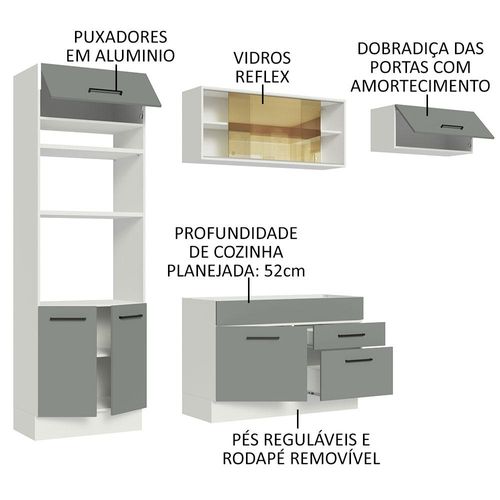 PUXADORES EM ALUMINIO

VIDROS REFLEX

DOBRADIÇA DAS PORTAS COM AMORTECIMENTO

PROFUNDIDADE DE COZINHA PLANEJADA: 52cm

PÉS REGULÁVEIS E RODAPÉ REMOVÍVEL